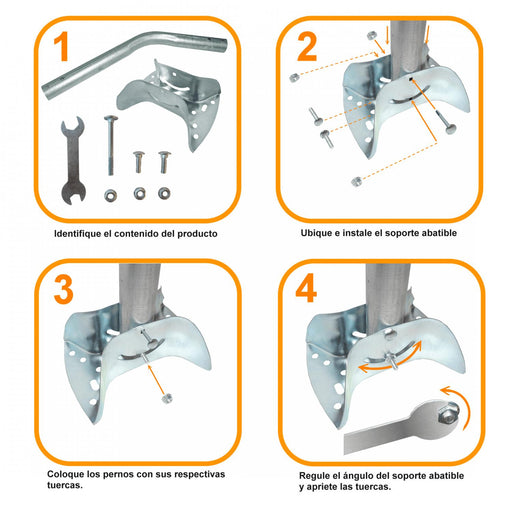 1

Identifique el contenido del producto

2

Ubique e instale el soporte abatible

3

Coloque los pernos con sus respectivas tuercas.

4

Regule el ángulo del soporte abatible y apriete las tuercas.