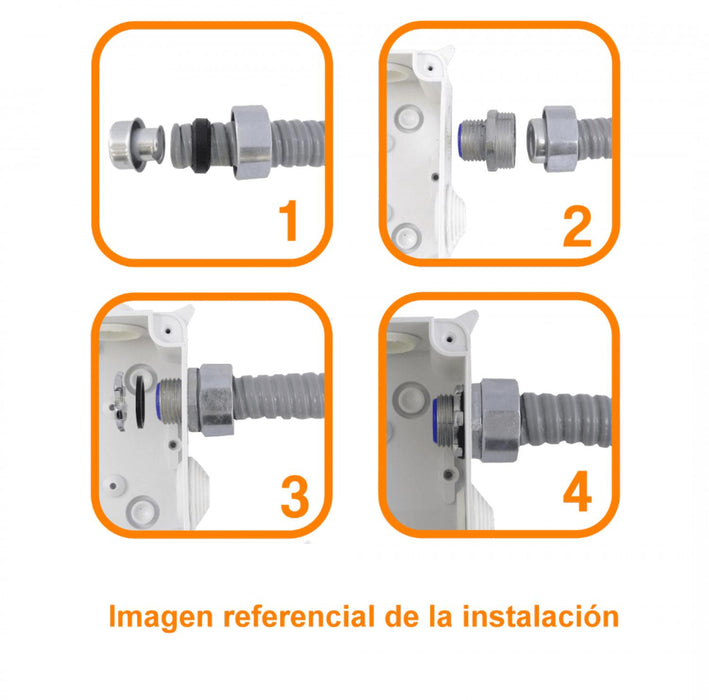 1

2

3

4

Imagen referencial de la instalación