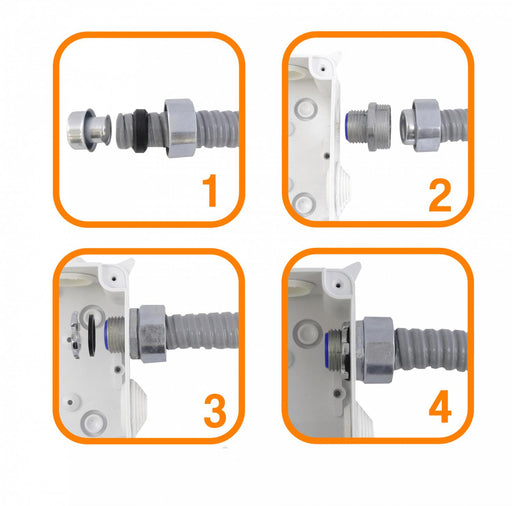 1

2

3

4