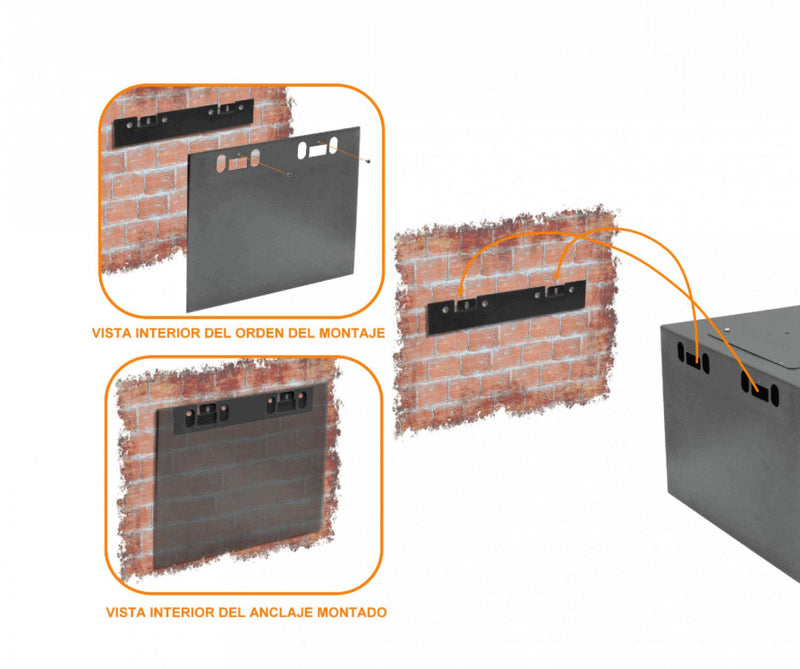 VISTA INTERIOR DEL ORDEN DEL MONTAJE

VISTA INTERIOR DEL ANCLAJE MONTADO