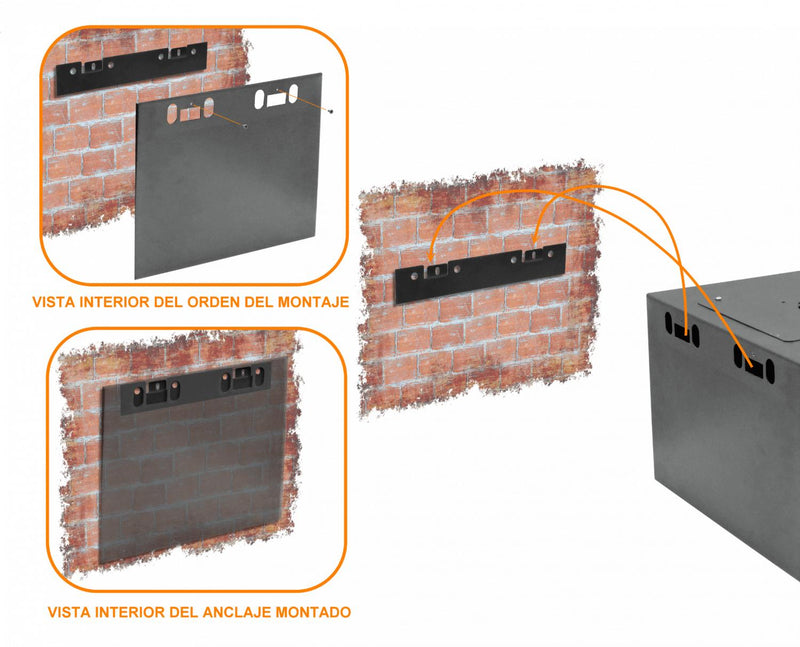 VISTA INTERIOR DEL ORDEN DEL MONTAJE

VISTA INTERIOR DEL ANCLAJE MONTADO