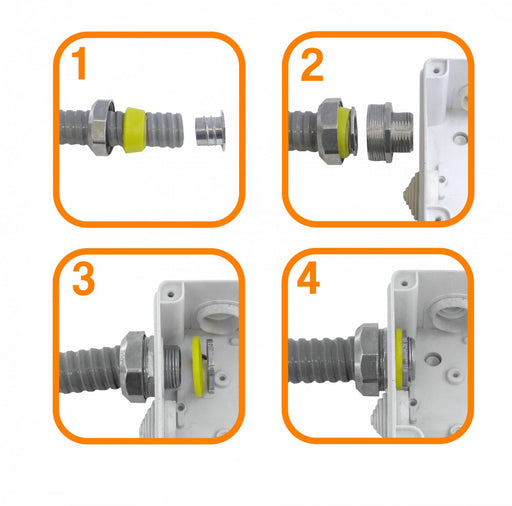 1

2

3

4