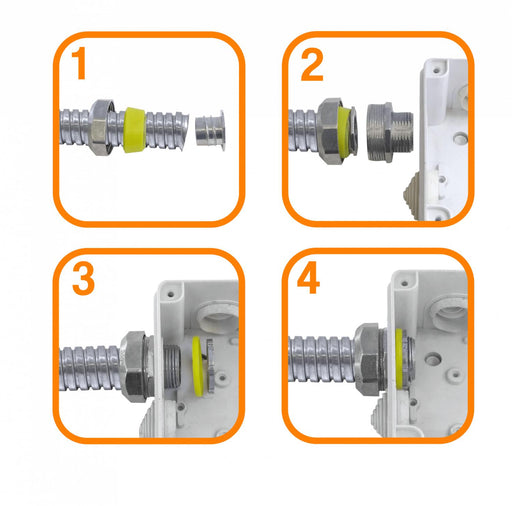 1

2

3

4