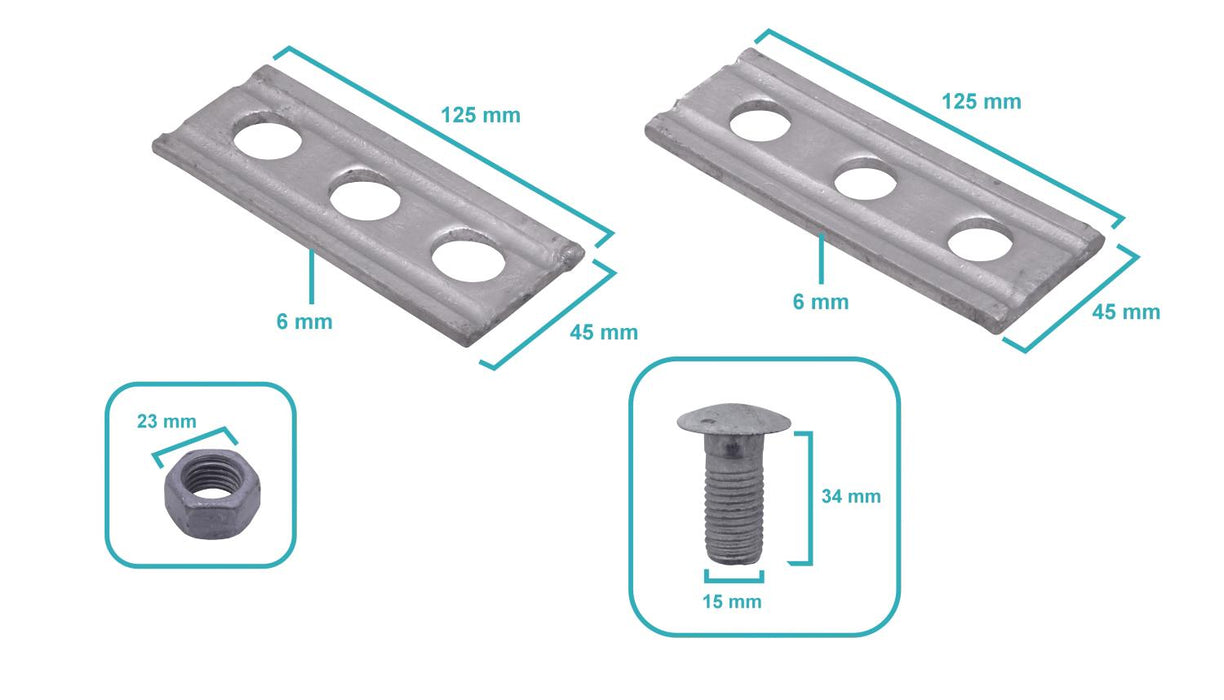 125 mm

6 mm

45 mm

125 mm

6 mm

45 mm

23 mm

34 mm

15 mm