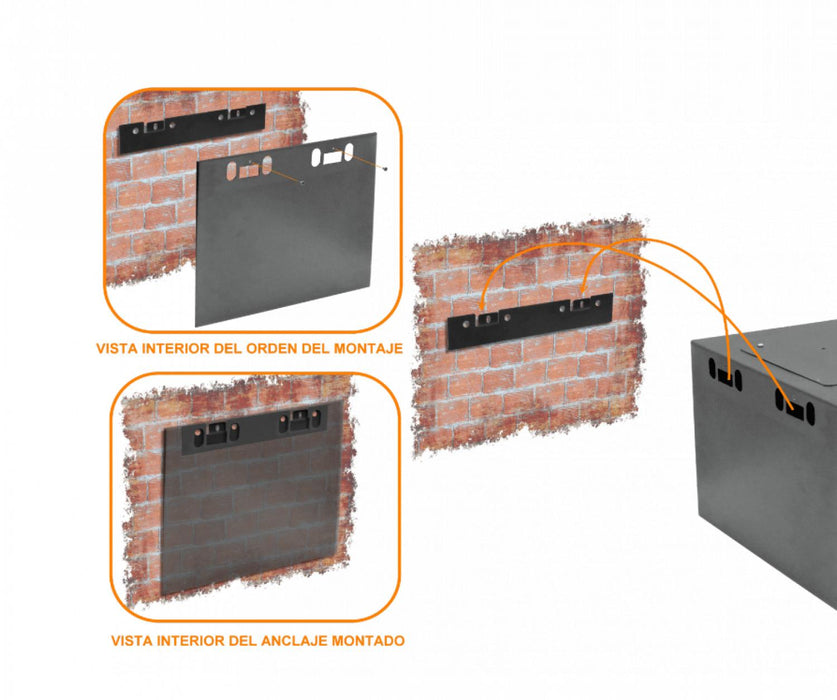 VISTA INTERIOR DEL ORDEN DEL MONTAJE

VISTA INTERIOR DEL ANCLAJE MONTADO