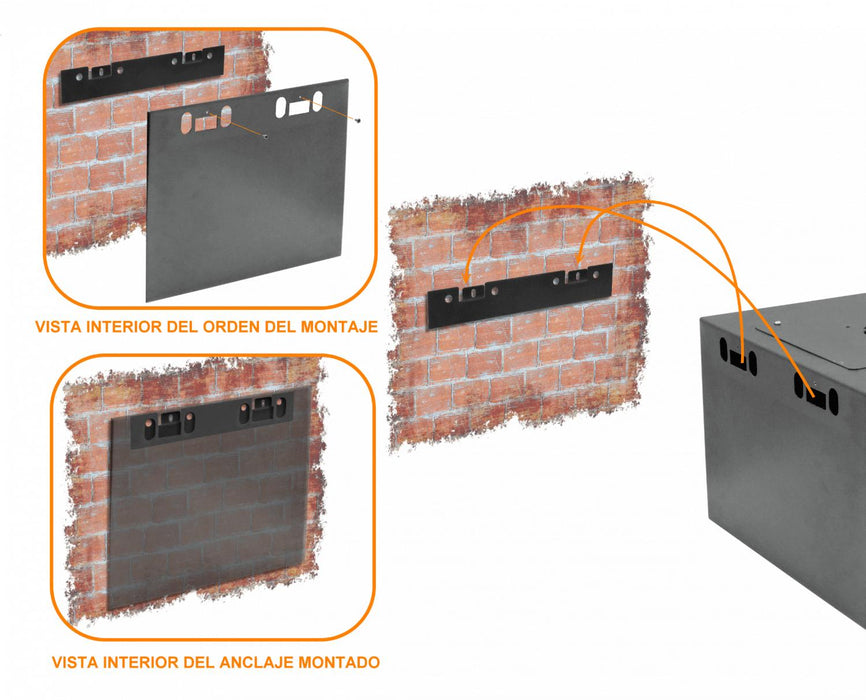 VISTA INTERIOR DEL ORDEN DEL MONTAJE

VISTA INTERIOR DEL ANCLAJE MONTADO